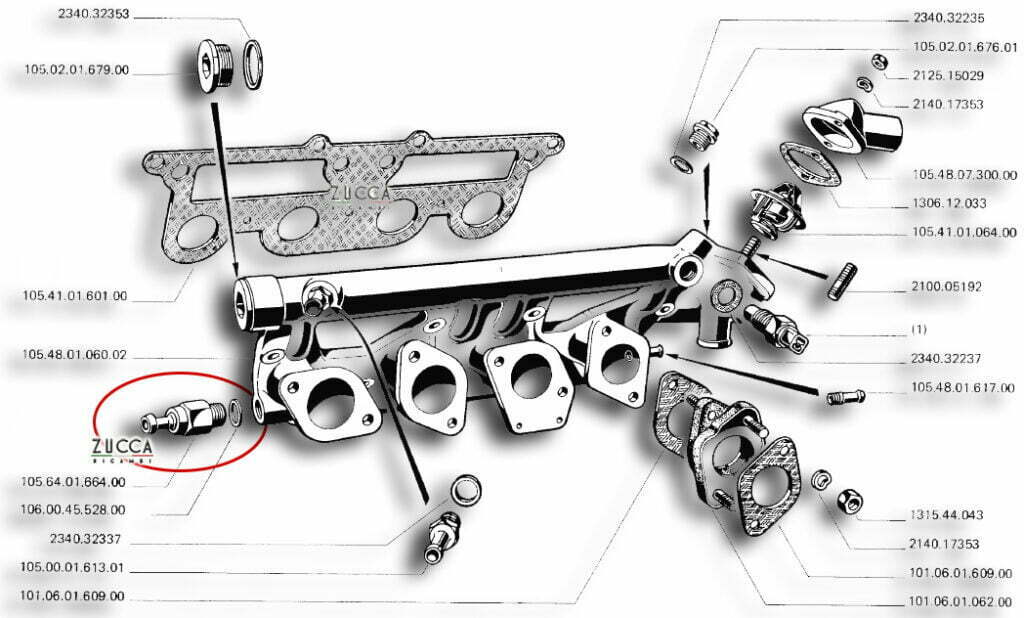 2340.32353
105.02.01.679.00
ZUCCA
105.41.01.601.00
105.48.01.060.02
ZUCCA
RICAMBI
105.64.01.664.00
106.00.45.528.00
2340.32337
105.00.01.613.01
101.06.01.609.00
2340.32235
105.02.01.676.01
2125.15029
2140.17353
105.48.07.300.00
1306.12.033
105.41.01.064.00
2100.05192
(1)
2340.32237
105.48.01.617.00
1315.44.043
2140.17353
101.06.01.609.00
101.06.01.062.00