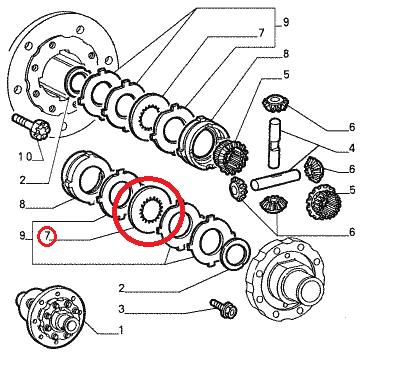 9
7
8
5
6
4
6
5
6
10
2
8
9
7
2
3
1