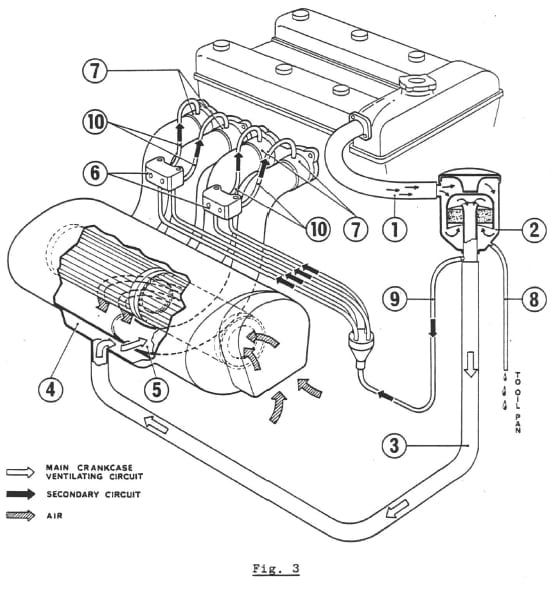 7
10
6
10
7
1
2
9
8
4
5
3
TO OIL PAN
MAIN CRANKCASE VENTILATING CIRCUIT
SECONDARY CIRCUIT
AIR
Fig. 3