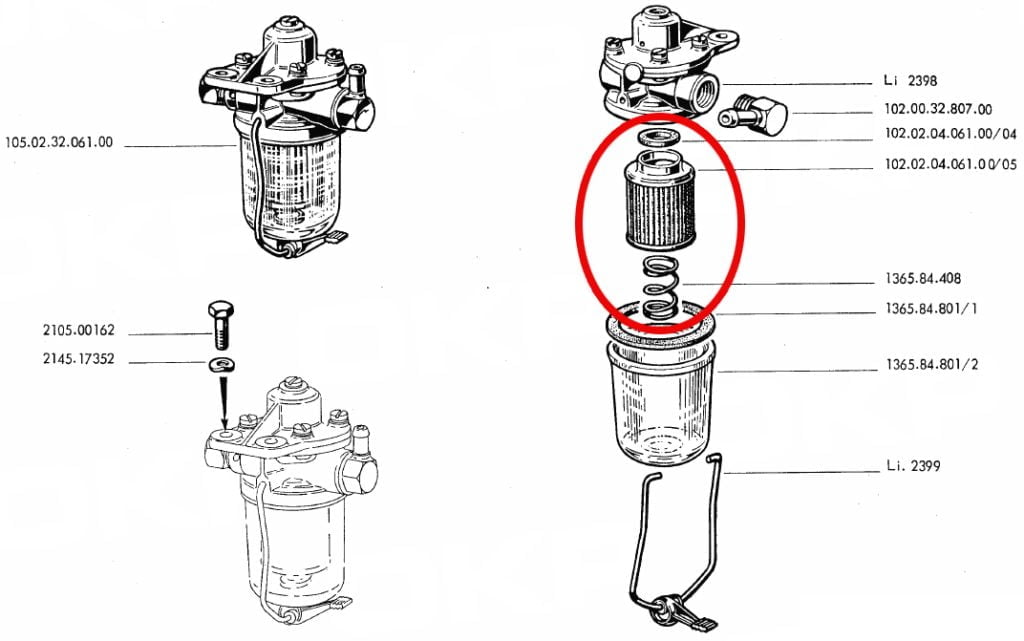 105.02.32.061.00

2105.00162
2145.17352

Li 2398
102.00.32.807.00
102.02.04.061.00/04
102.02.04.061.00/05
1365.84.408
1365.84.801/1
1365.84.801/2
Li. 2399